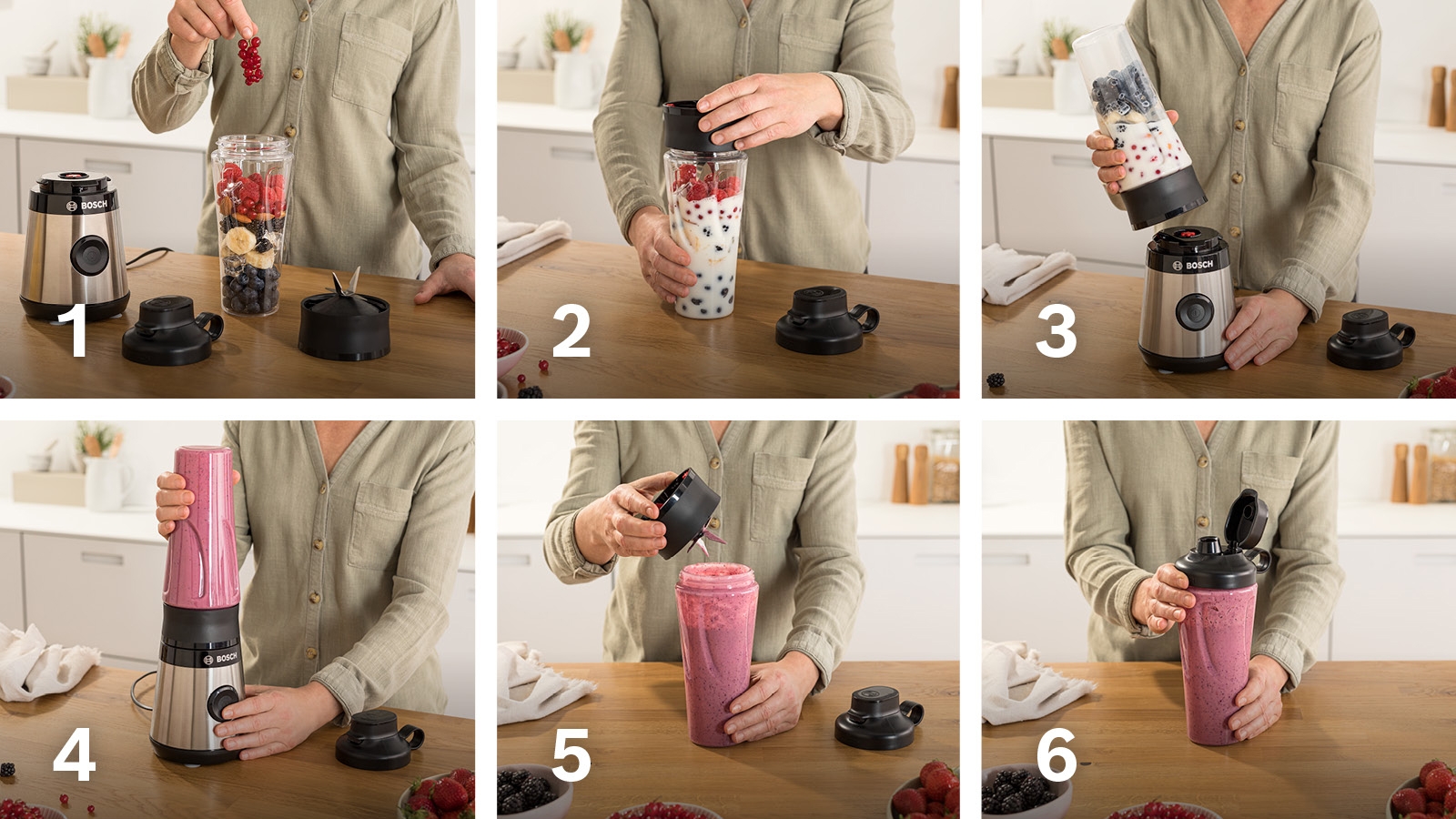 BOSCH
1

2

BOSCH
3

BOSCH
4

5

6