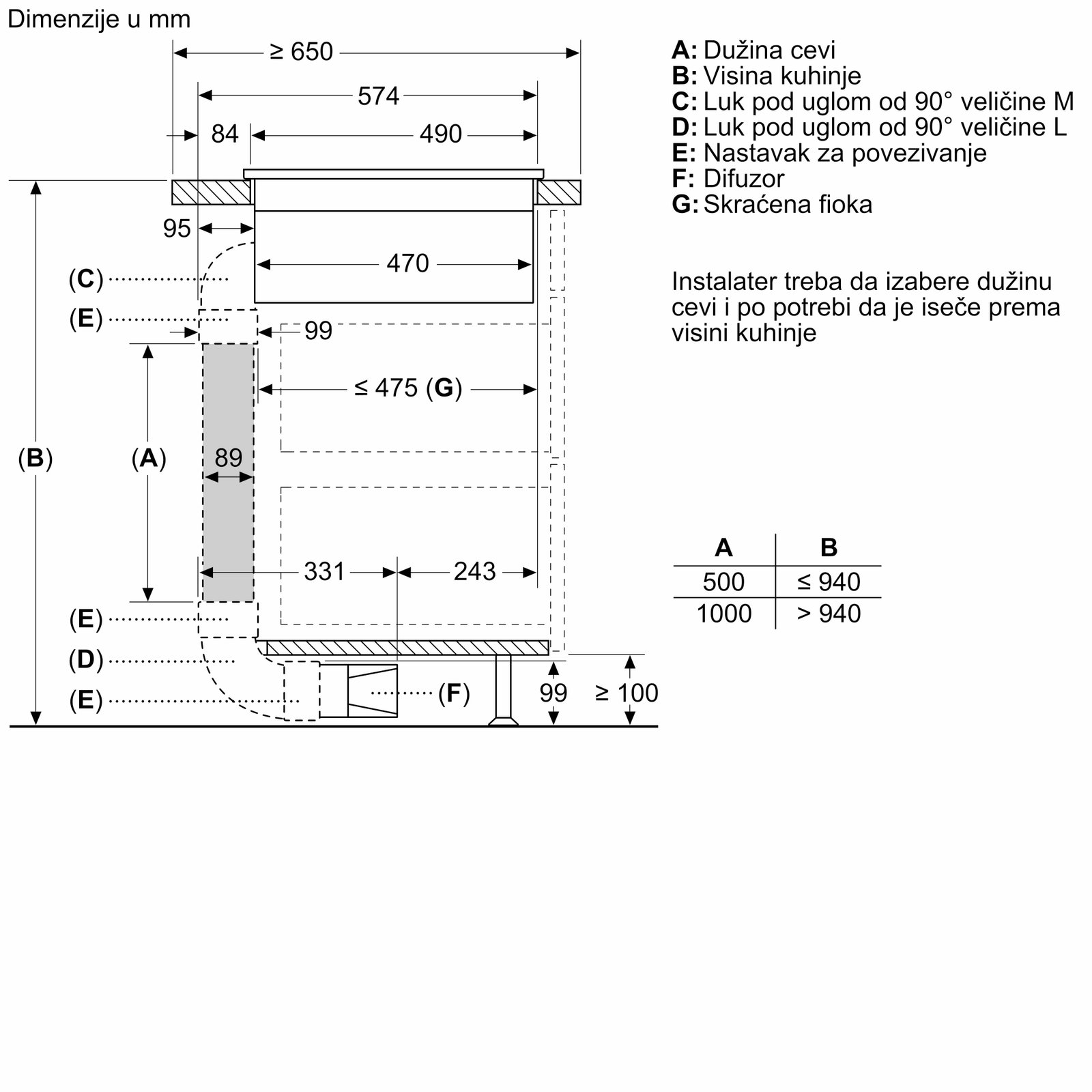 Dimenzije u mm

≥ 650
574
84
490
95
470
(C)
(E)
99
≤ 475 (G)
(B)
(A)
89
331
243
(E)
(D)
(E)
(F)
99
≥ 100

A: Dužina cevi
B: Visina kuhinje
C: Luk pod uglom od 90° veličine M
D: Luk pod uglom od 90° veličine L
E: Nastavak za povezivanje
F: Difuzor
G: Skraćena fioka

Instalater treba da izabere dužinu cevi i po potrebi da je iseče prema visini kuhinje

| A | B |
|---|---|
| 500 | ≤ 940 |
| 1000 | > 940 |