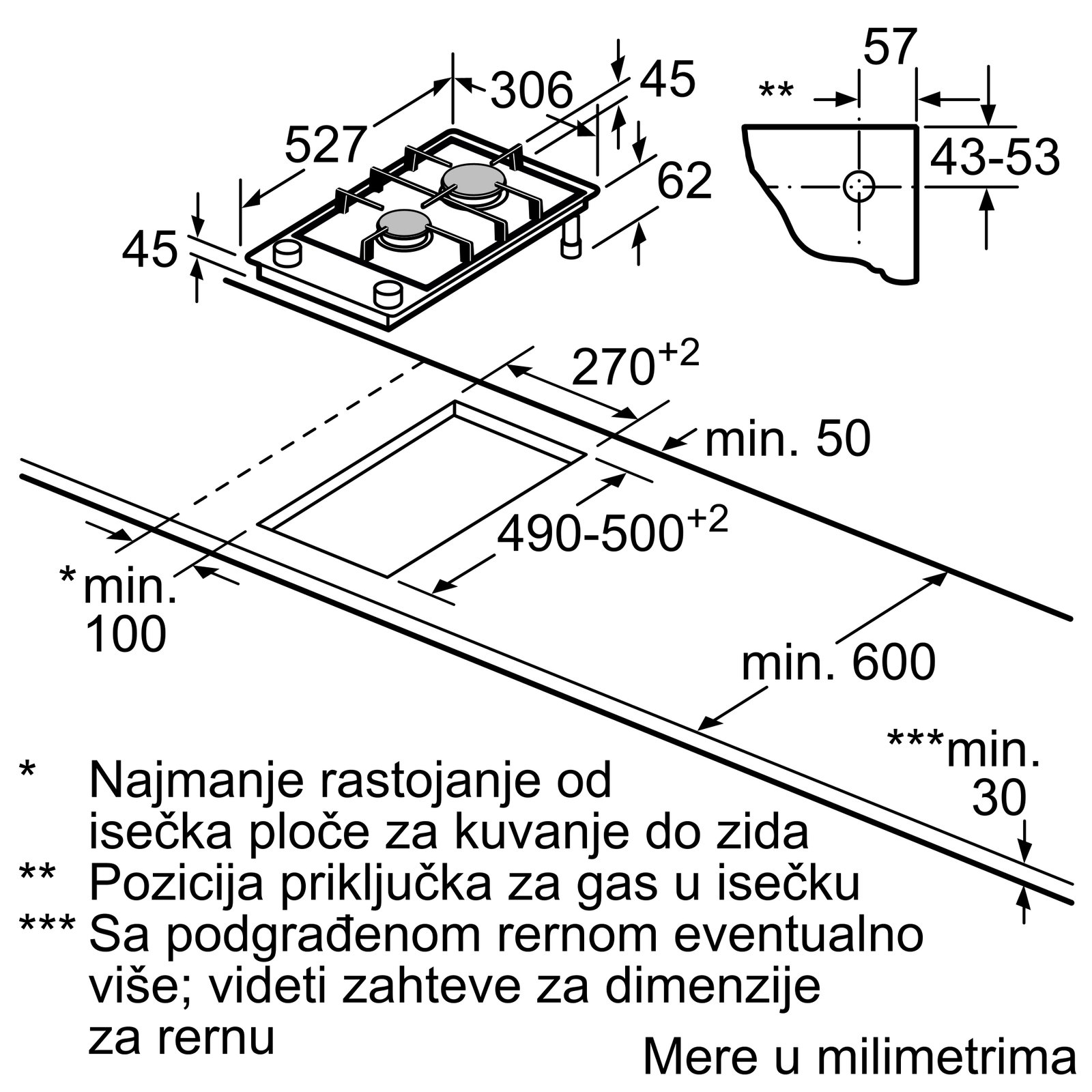 306
45
527
62
45
57
**
43-53
$270^{+2}$
min. 50
$490\text{-}500^{+2}$
*min.
100
min. 600
***min.
30

* Najmanje rastojanje od isečka ploče za kuvanje do zida
** Pozicija priključka za gas u isečku
*** Sa podgrađenom rernom eventualno više; videti zahteve za dimenzije za rernu

Mere u milimetrima